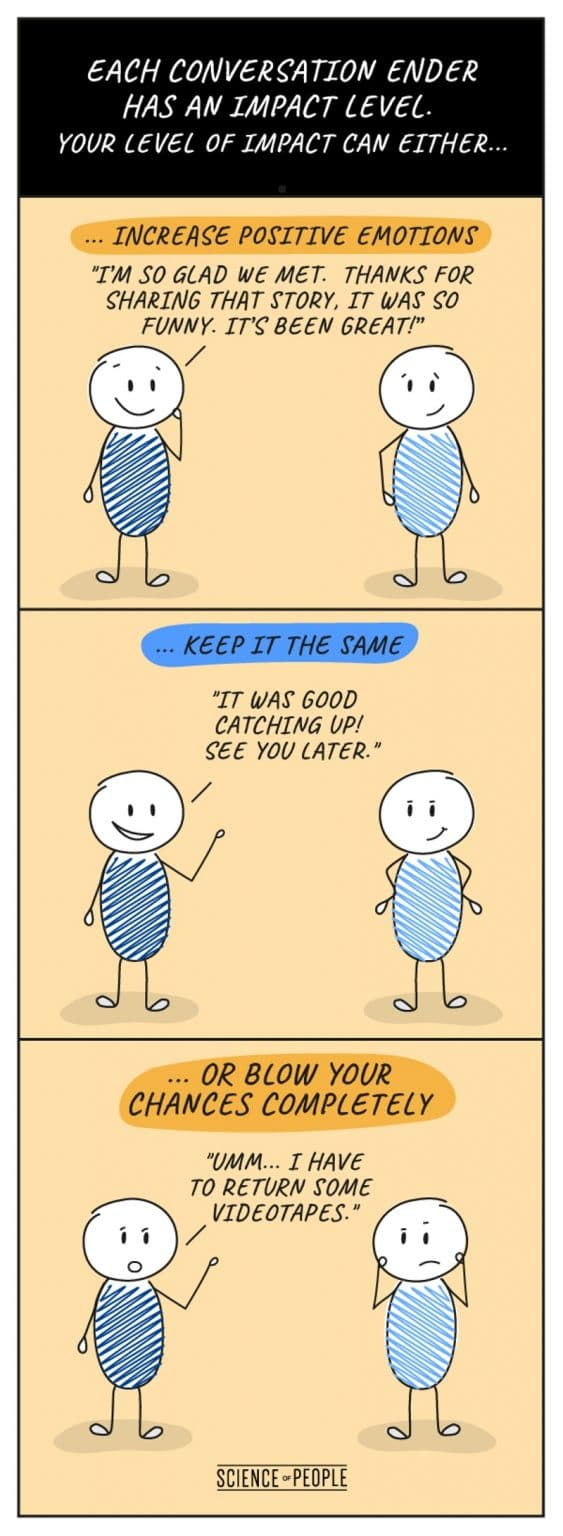 EACH CONVERSATION ENDER HAS AN IMPACT LEVEL. YOUR LEVEL OF IMPACT CAN EITHER...

... INCREASE POSITIVE EMOTIONS

"I'M SO GLAD WE MET. THANKS FOR SHARING THAT STORY, IT WAS SO FUNNY. IT'S BEEN GREAT!"

... KEEP IT THE SAME

"IT WAS GOOD CATCHING UP! SEE YOU LATER."

... OR BLOW YOUR CHANCES COMPLETELY

"UMM... I HAVE TO RETURN SOME VIDEOTAPES."

SCIENCE OF PEOPLE